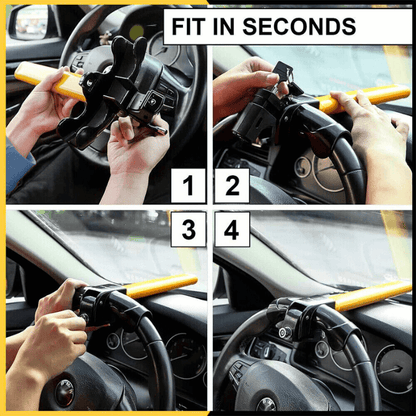 FIT IN SECONDS

1

2

3

4