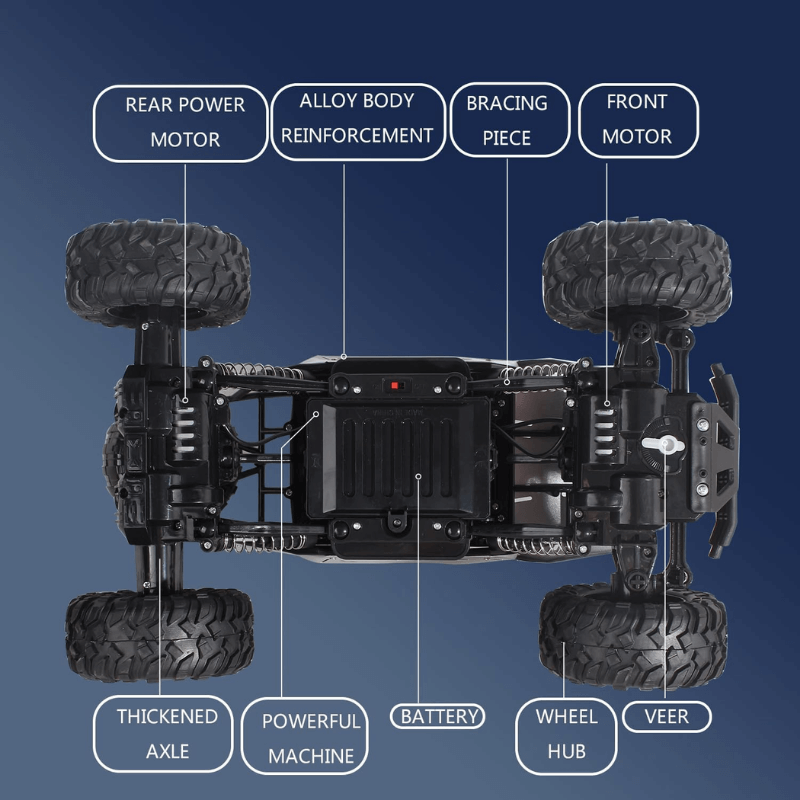 REAR POWER MOTOR

ALLOY BODY REINFORCEMENT

BRACING PIECE

FRONT MOTOR

THICKENED AXLE

POWERFUL MACHINE

BATTERY

WHEEL HUB

VEER